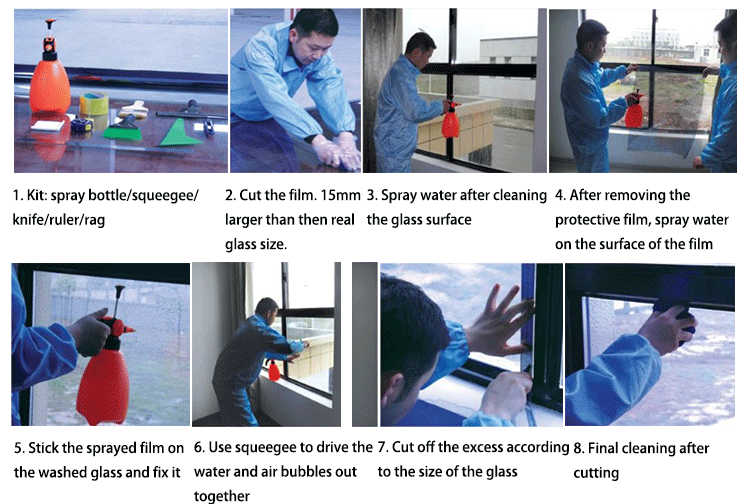 1. Kit: spray bottle/squeegee/ knife/ruler/rag

2. Cut the film. 15mm larger than then real glass size.

3. Spray water after cleaning the glass surface

4. After removing the protective film, spray water on the surface of the film

5. Stick the sprayed film on the washed glass and fix it

6. Use squeegee to drive the water and air bubbles out together

7. Cut off the excess according to the size of the glass

8. Final cleaning after cutting